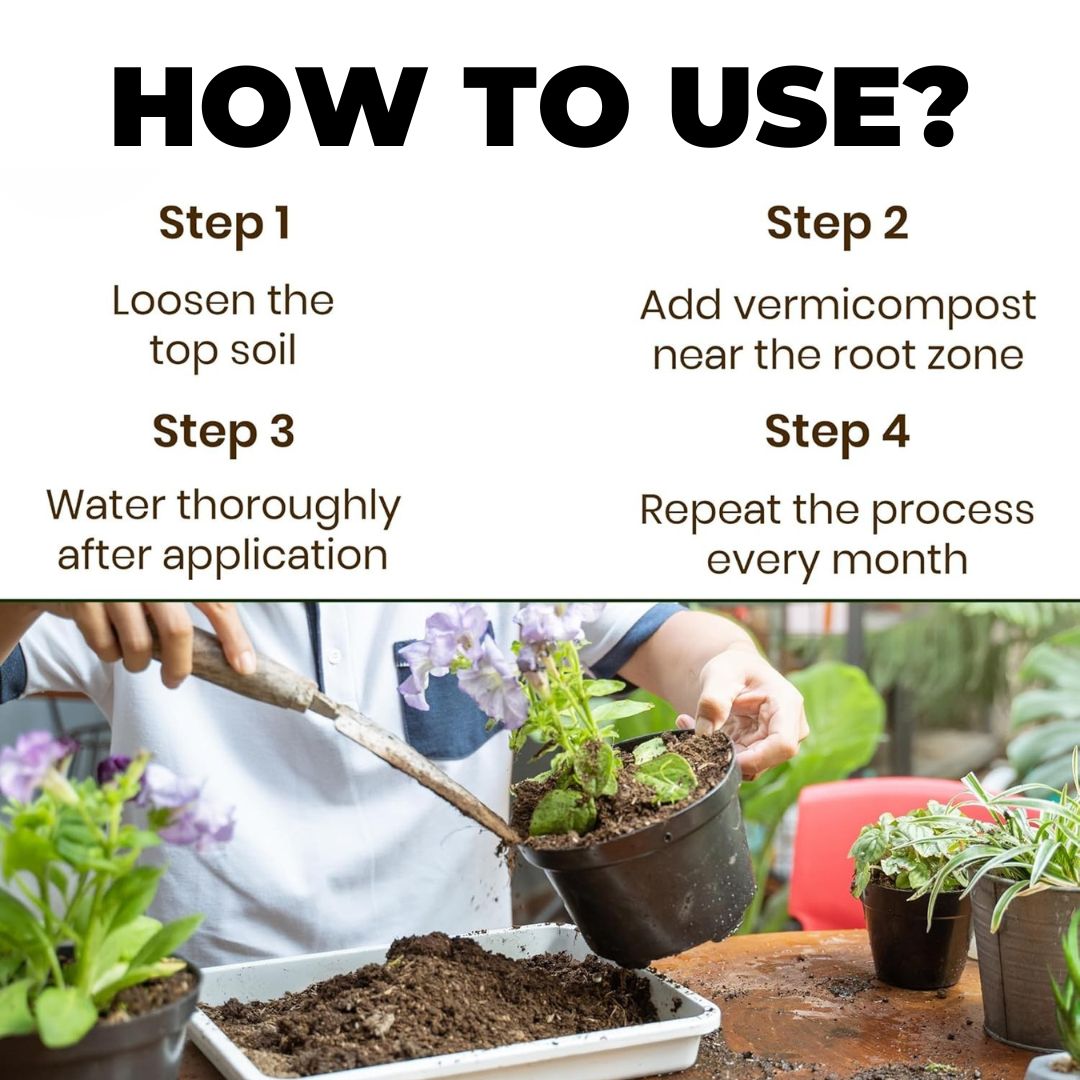 HOW TO USE?

Step 1

Loosen the top soil

Step 2

Add vermicompost near the root zone

Step 3

Water thoroughly after application

Step 4

Repeat the process every month